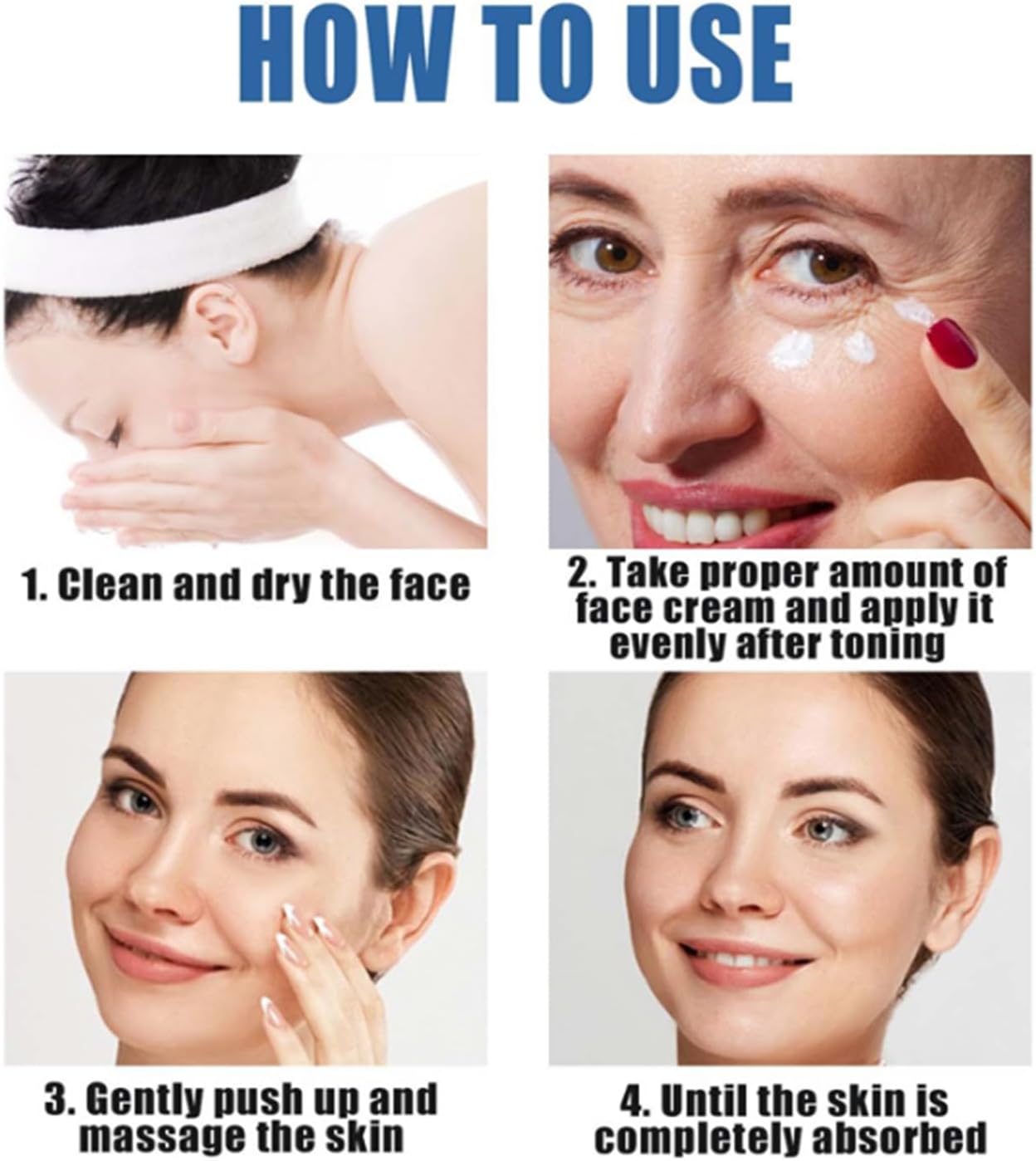 HOW TO USE

1. Clean and dry the face

2. Take proper amount of face cream and apply it evenly after toning

3. Gently push up and massage the skin

4. Until the skin is completely absorbed