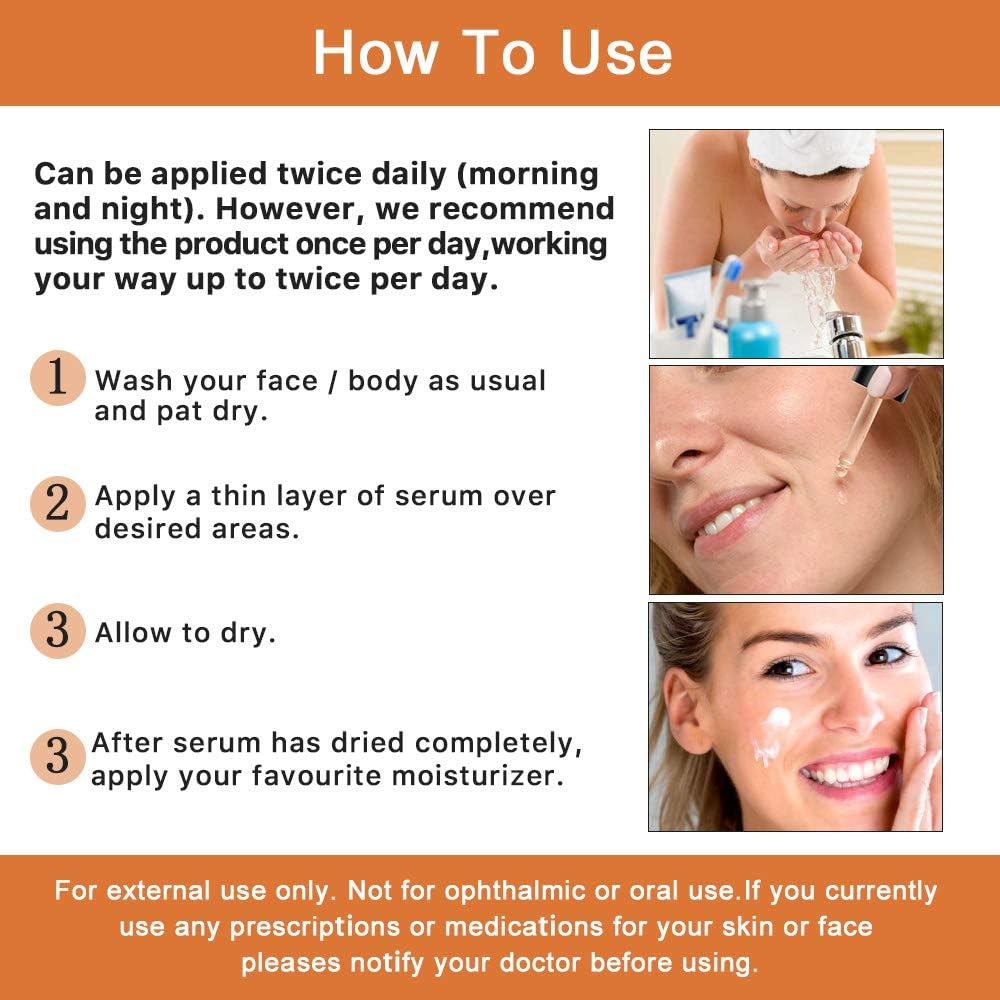 How To Use

Can be applied twice daily (morning and night). However, we recommend using the product once per day,working your way up to twice per day.

1 Wash your face / body as usual and pat dry.

2 Apply a thin layer of serum over desired areas.

3 Allow to dry.

3 After serum has dried completely, apply your favourite moisturizer.

For external use only. Not for ophthalmic or oral use.If you currently use any prescriptions or medications for your skin or face pleases notify your doctor before using.